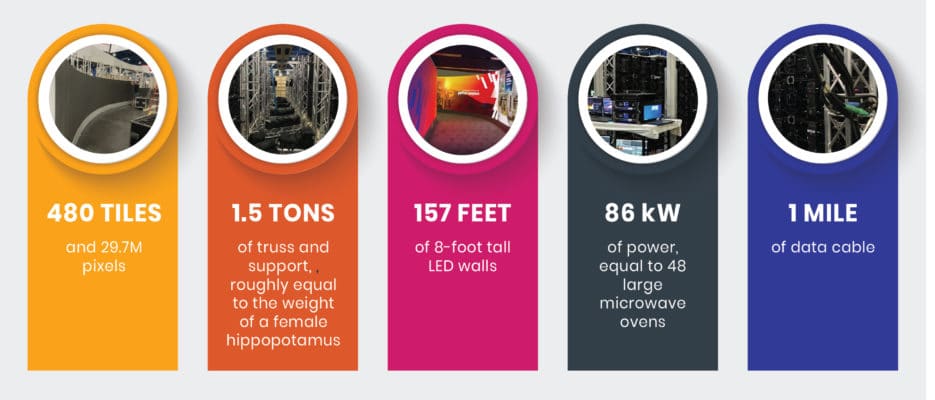 480 TILES

and 29.7M pixels

1.5 TONS

of truss and support, roughly equal to the weight of a female hippopotamus

157 FEET

of 8-foot tall LED walls

86 kW

of power, equal to 48 large microwave ovens

1 MILE

of data cable